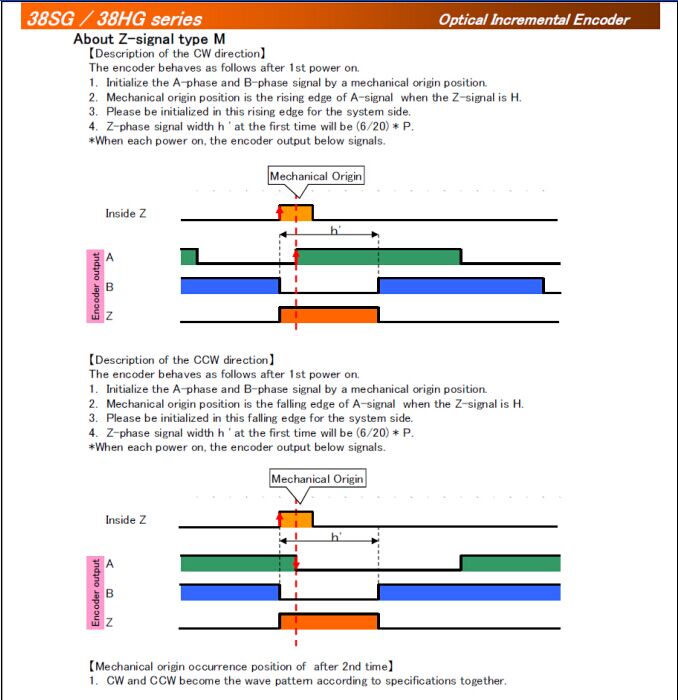 38SG / 38HG series

Optical Incremental Encoder

About Z-signal type M

【Description of the CW direction】

The encoder behaves as follows after 1st power on.

1. Initialize the A-phase and B-phase signal by a mechanical origin position.
2. Mechanical origin position is the rising edge of A-signal when the Z-signal is H.
3. Please be initialized in this rising edge for the system side.
4. Z-phase signal width h ' at the first time will be (6/20) * P.

*When each power on, the encoder output below signals.

Mechanical Origin

Inside Z

h'

Encoder output

A

B

Z

【Description of the CCW direction】

The encoder behaves as follows after 1st power on.

1. Initialize the A-phase and B-phase signal by a mechanical origin position.
2. Mechanical origin position is the falling edge of A-signal when the Z-signal is H.
3. Please be initialized in this falling edge for the system side.
4. Z-phase signal width h ' at the first time will be (6/20) * P.

*When each power on, the encoder output below signals.

Mechanical Origin

Inside Z

h'

Encoder output

A

B

Z

【Mechanical origin occurrence position of after 2nd time】

1. CW and CCW become the wave pattern according to specifications together.